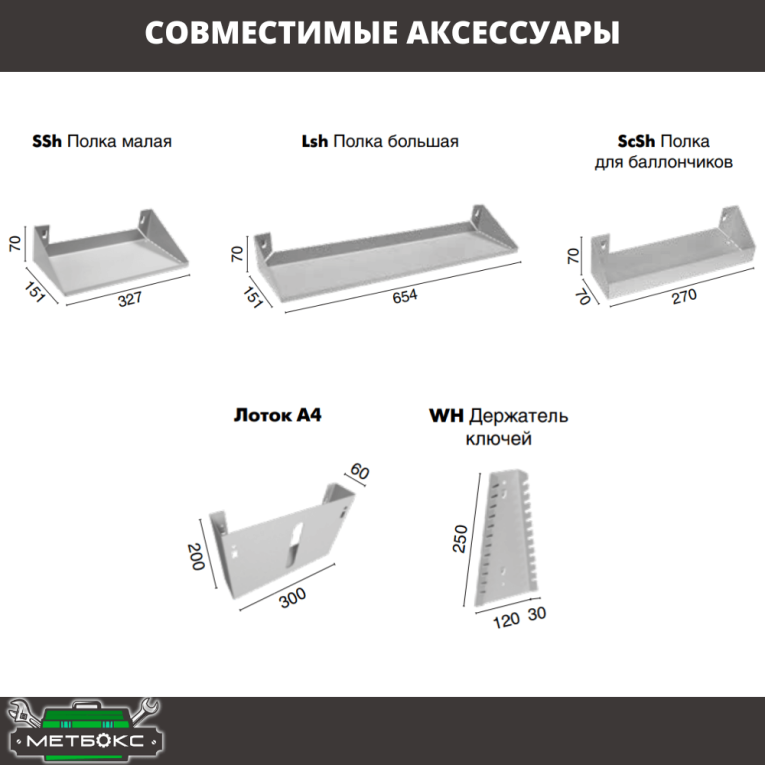 СОВМЕСТИМЫЕ АКСЕССУАРЫ

SSh Полка малая

70
151
327

Lsh Полка большая

70
151
654

ScSh Полка для баллончиков

70
70
270

Лоток А4

60
200
300

WH Держатель ключей

250
120
30

МЕТБОКС